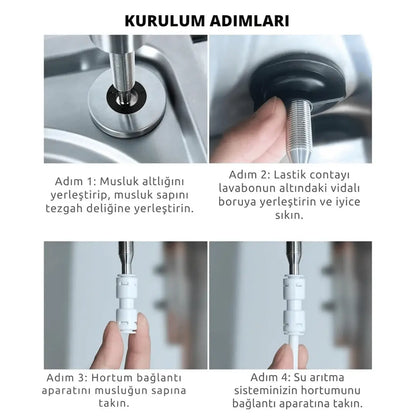 KURULUM ADIMLARI

Adım 1: Musluk altlığını yerleştirip, musluk sapını tezgah deliğine yerleştirin.

Adım 2: Lastik contayı lavabonun altındaki vidalı boruya yerleştirin ve iyice sıkın.

Adım 3: Hortum bağlantı aparatını musluğun sapına takın.

Adım 4: Su arıtma sisteminizin hortumunu bağlantı aparatına takın.